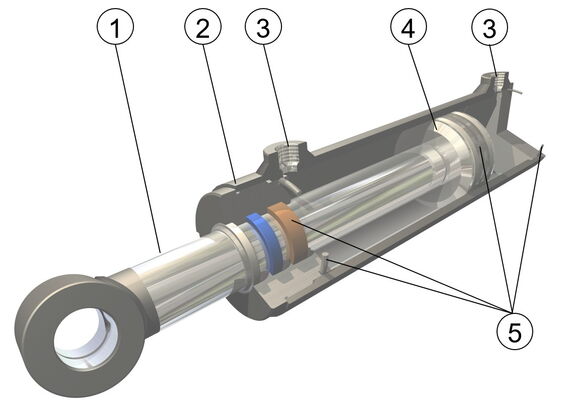 1
2
3
4
3
5