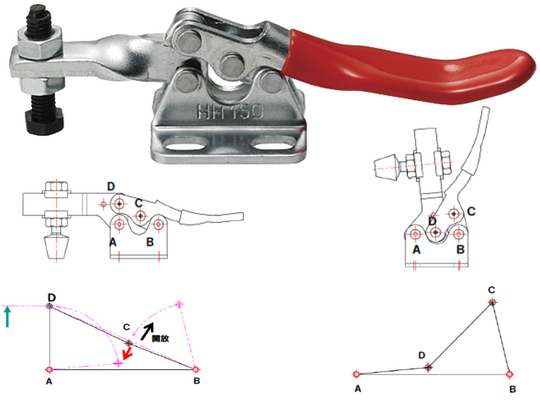 HH150

D
C
A
B

C
D
A
B

D
C
開放
A
B

C
D
A
B