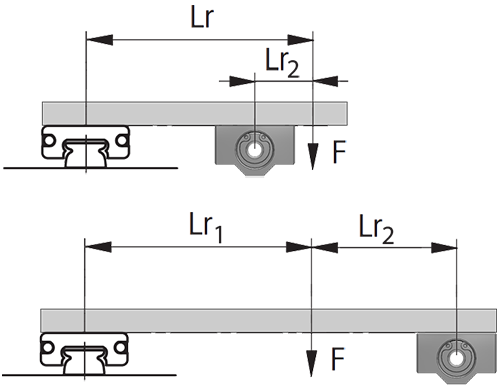 Lr
$Lr_2$
F
$Lr_1$
$Lr_2$
F