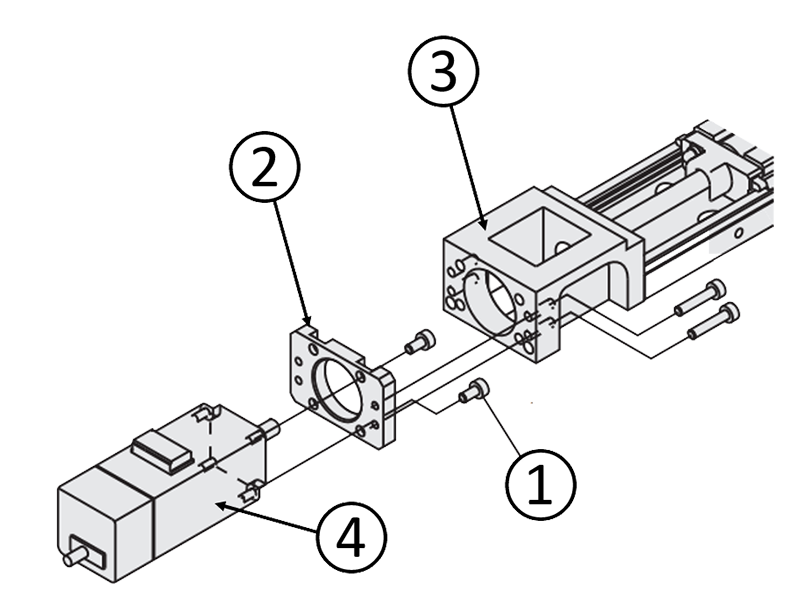 3
2
1
4