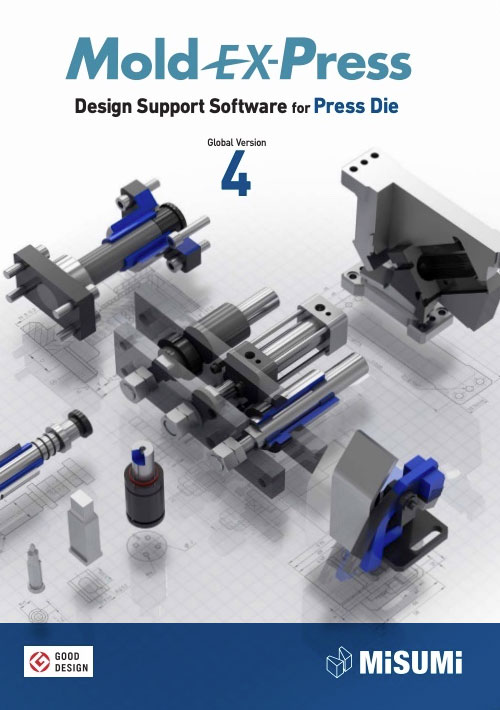 Mold-EX-Press

Design Support Software for Press Die

Global Version

4

GOOD DESIGN

MiSUMi