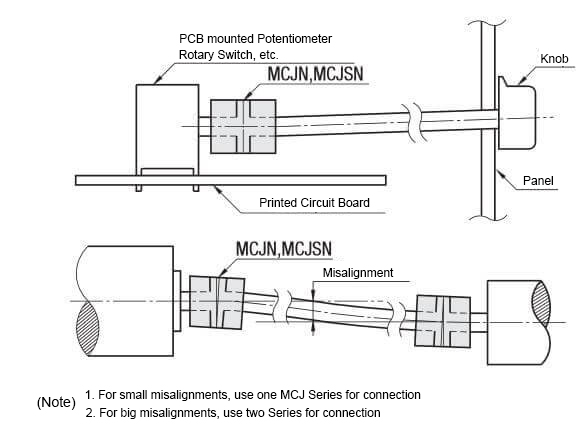 PCB mounted Potentiometer
Rotary Switch, etc.

MCJN,MCJSN

Knob

Panel

Printed Circuit Board

MCJN,MCJSN

Misalignment

(Note) 1. For small misalignments, use one MCJ Series for connection
2. For big misalignments, use two Series for connection